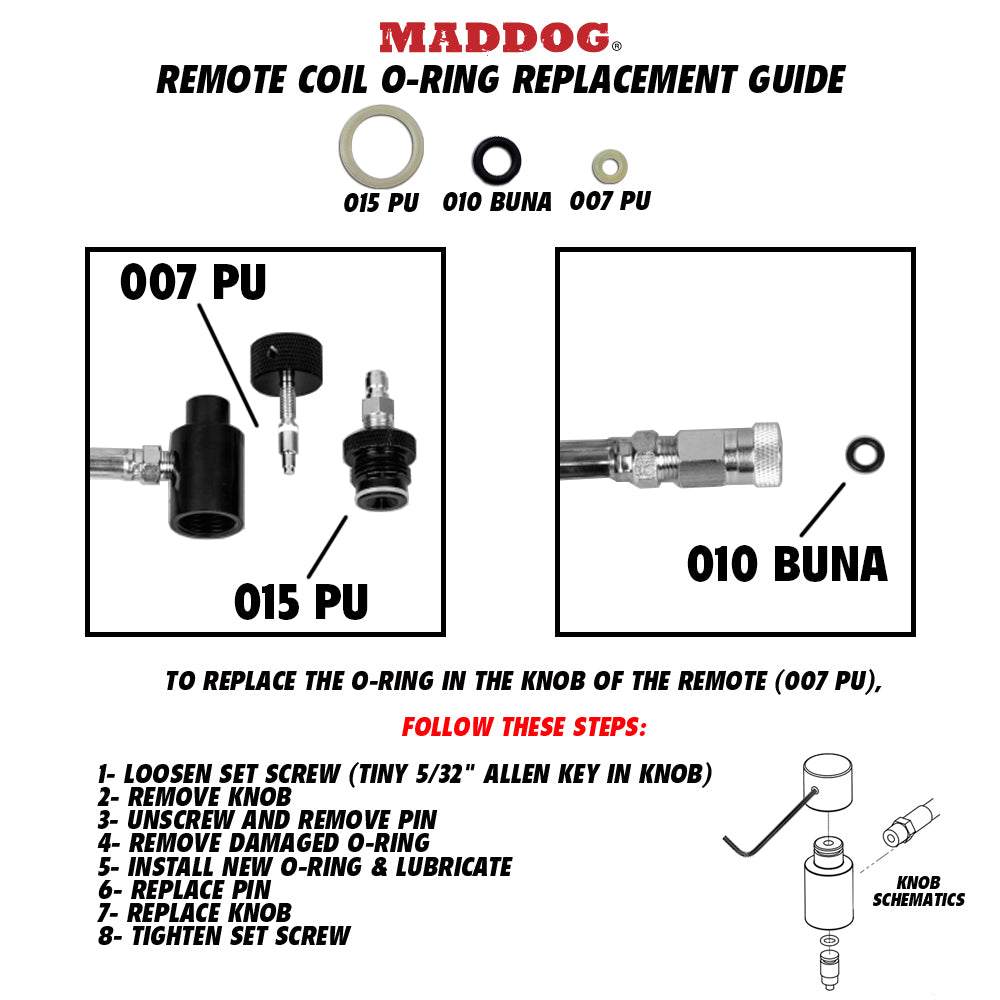 MADDOG®

REMOTE COIL O-RING REPLACEMENT GUIDE

015 PU 010 BUNA 007 PU

007 PU

015 PU

010 BUNA

TO REPLACE THE O-RING IN THE KNOB OF THE REMOTE (007 PU),

FOLLOW THESE STEPS:

1- LOOSEN SET SCREW (TINY 5/32" ALLEN KEY IN KNOB)
2- REMOVE KNOB
3- UNSCREW AND REMOVE PIN
4- REMOVE DAMAGED O-RING
5- INSTALL NEW O-RING & LUBRICATE
6- REPLACE PIN
7- REPLACE KNOB
8- TIGHTEN SET SCREW

KNOB SCHEMATICS