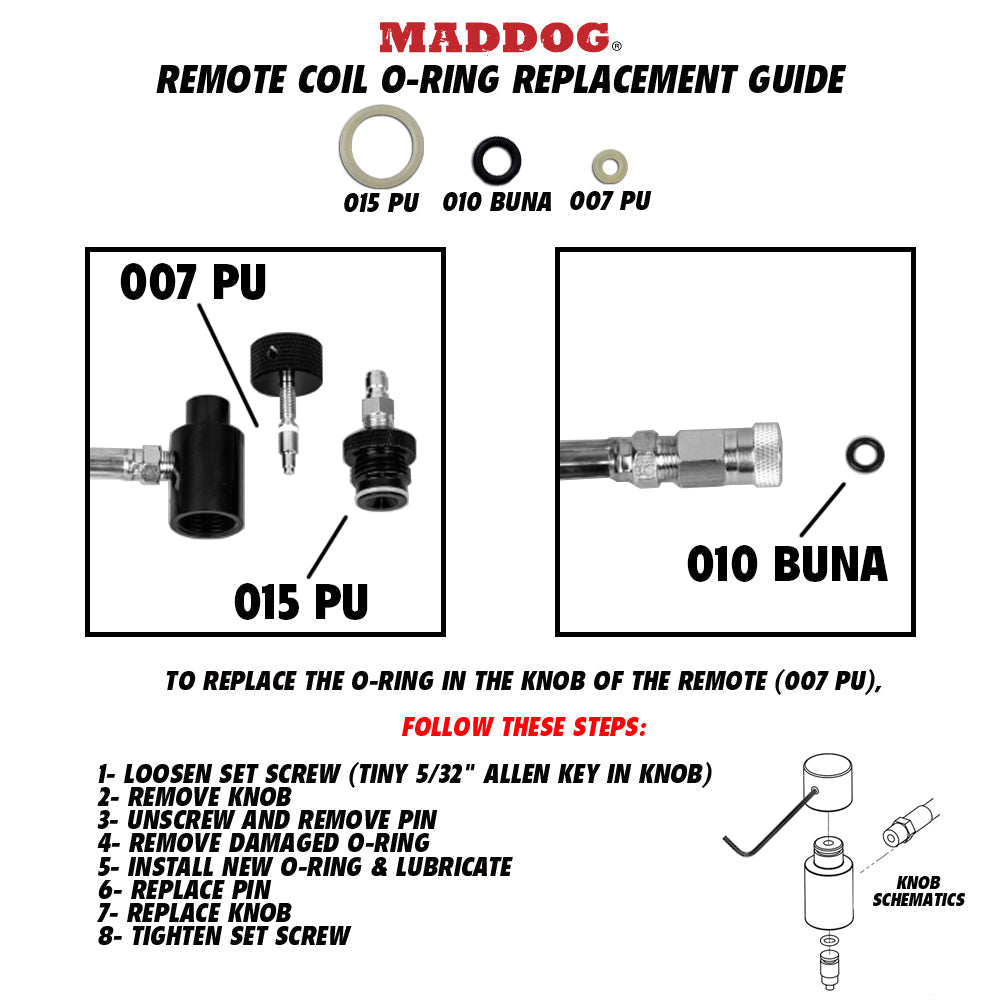 MADDOG®
REMOTE COIL O-RING REPLACEMENT GUIDE

015 PU 010 BUNA 007 PU

007 PU

015 PU

010 BUNA

TO REPLACE THE O-RING IN THE KNOB OF THE REMOTE (007 PU),

FOLLOW THESE STEPS:

1- LOOSEN SET SCREW (TINY 5/32" ALLEN KEY IN KNOB)
2- REMOVE KNOB
3- UNSCREW AND REMOVE PIN
4- REMOVE DAMAGED O-RING
5- INSTALL NEW O-RING & LUBRICATE
6- REPLACE PIN
7- REPLACE KNOB
8- TIGHTEN SET SCREW

KNOB SCHEMATICS